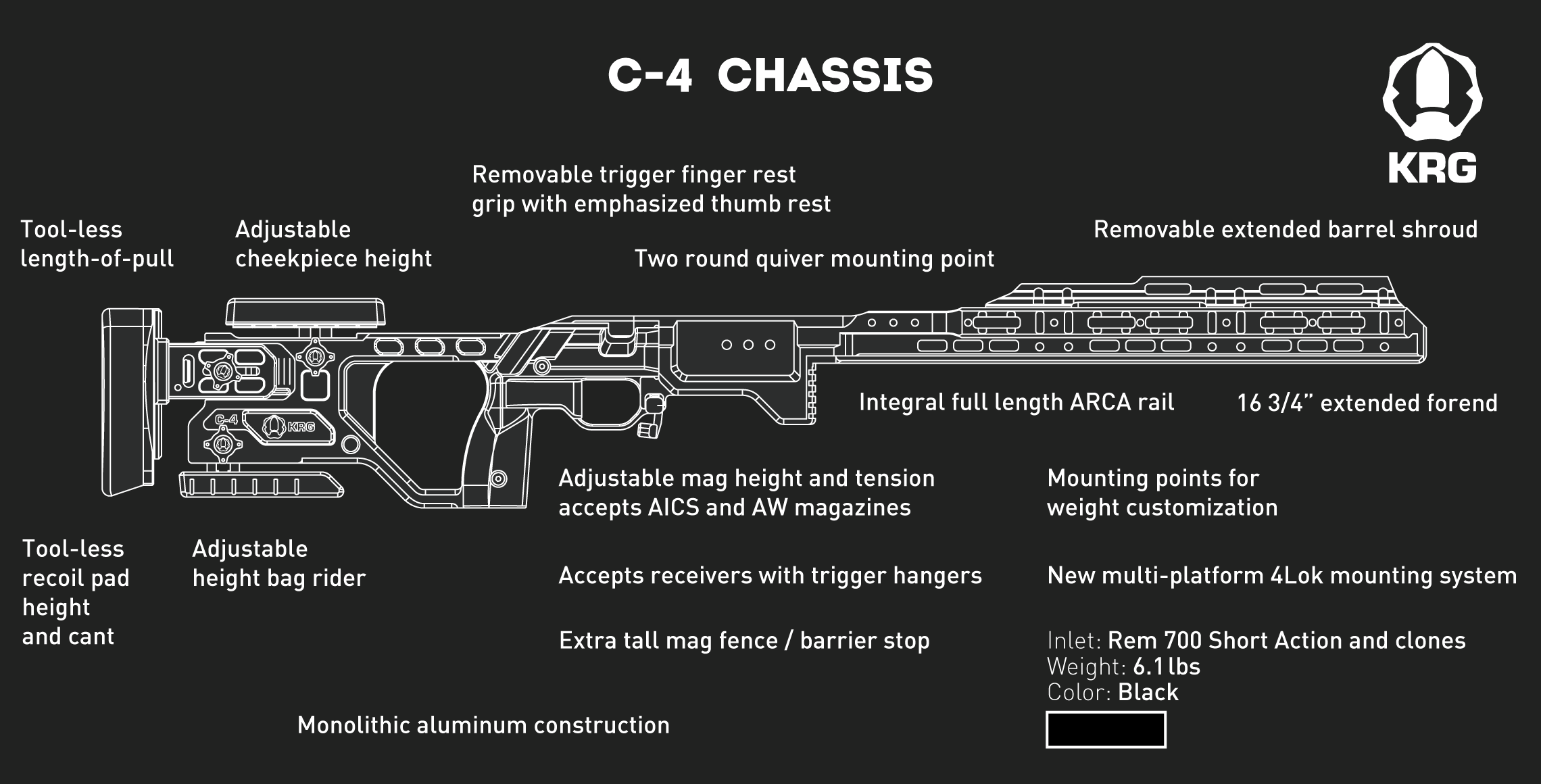 C-4 CHASSIS

KRG

Removable trigger finger rest grip with emphasized thumb rest

Tool-less length-of-pull

Adjustable cheekpiece height

Two round quiver mounting point

Removable extended barrel shroud

C-4

KRG

Integral full length ARCA rail

16 3/4" extended forend

Adjustable mag height and tension accepts AICS and AW magazines

Mounting points for weight customization

Tool-less recoil pad height and cant

Adjustable height bag rider

Accepts receivers with trigger hangers

New multi-platform 4Lok mounting system

Extra tall mag fence / barrier stop

Inlet: Rem 700 Short Action and clones
Weight: 6.1 lbs
Color: Black

Monolithic aluminum construction